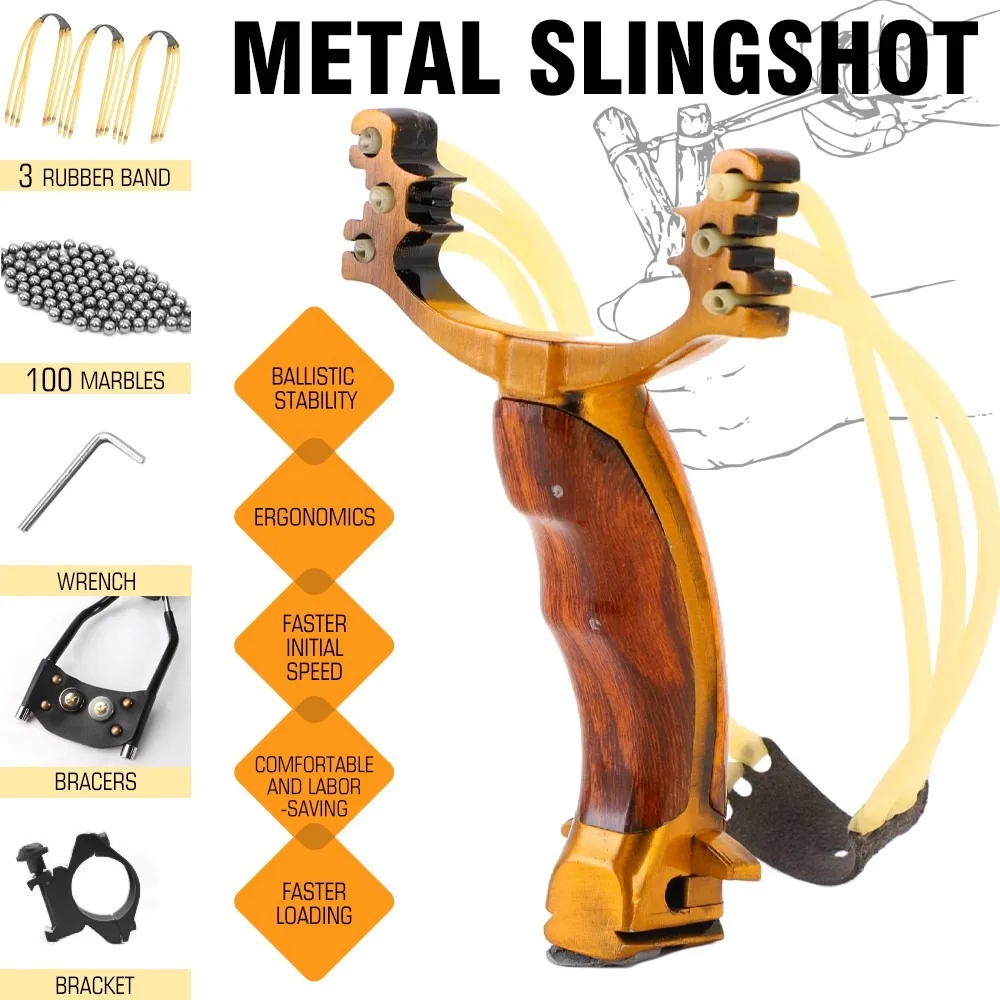 METAL SLINGSHOT

3 RUBBER BAND

100 MARBLES

WRENCH

BRACERS

BRACKET

BALLISTIC STABILITY

ERGONOMICS

FASTER INITIAL SPEED

COMFORTABLE AND LABOR -SAVING

FASTER LOADING